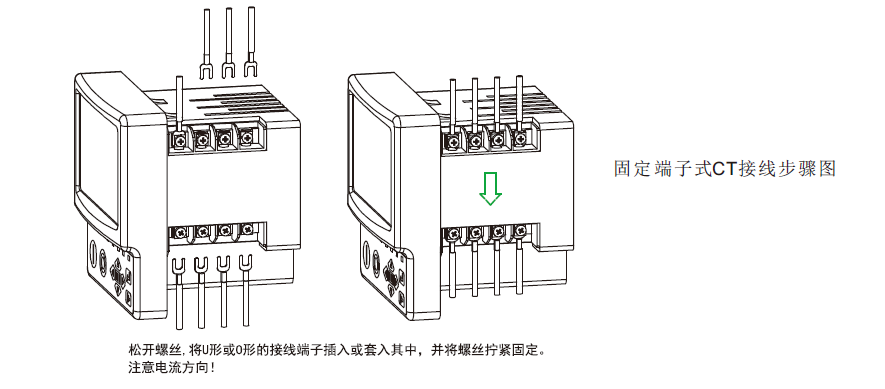 固定端子式CT接线步骤图

松开螺丝，将U形或O形的接线端子插入或套入其中，并将螺丝拧紧固定。
注意电流方向！